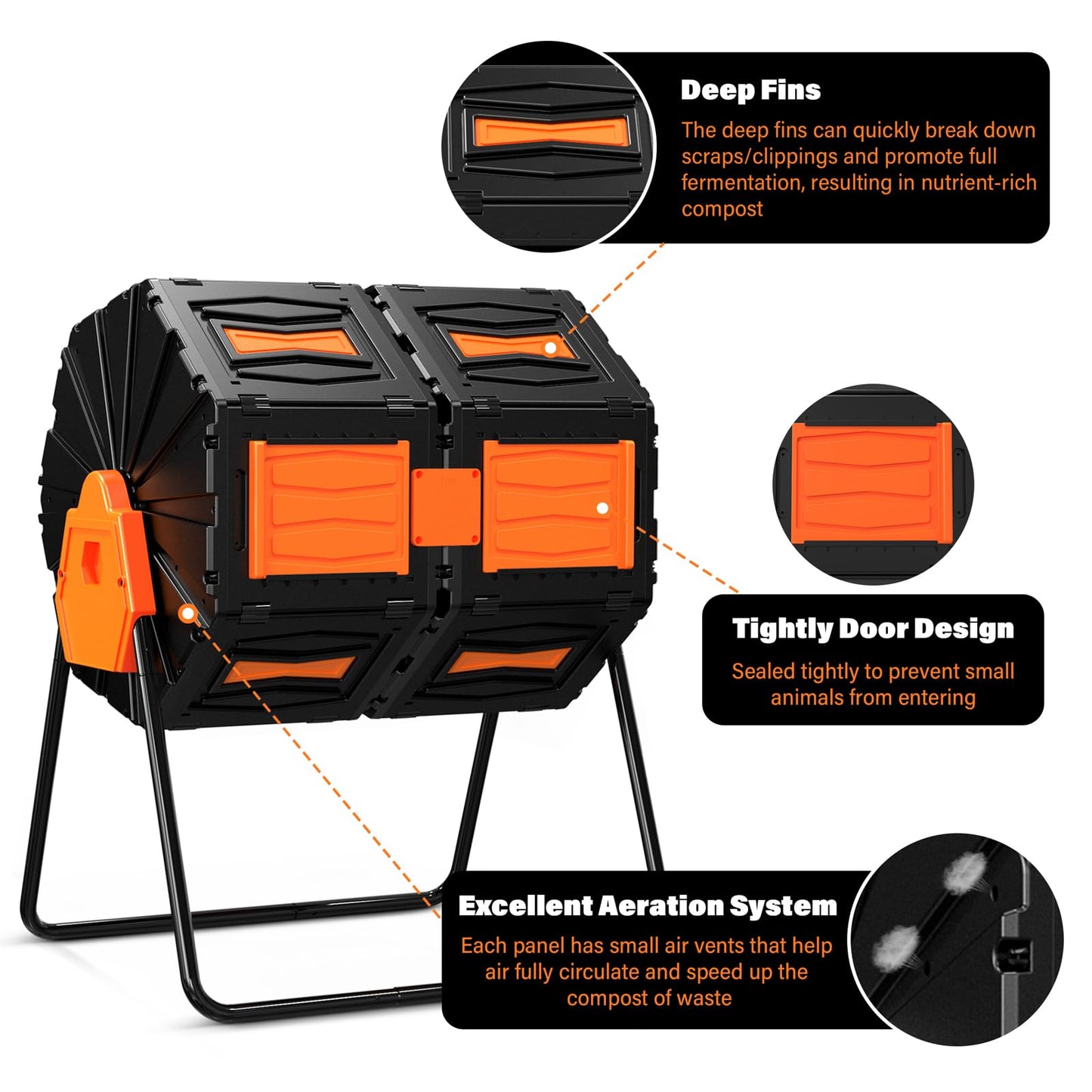 Deep Fins

The deep fins can quickly break down scraps/clippings and promote full fermentation, resulting in nutrient-rich compost

Tightly Door Design

Sealed tightly to prevent small animals from entering

Excellent Aeration System

Each panel has small air vents that help air fully circulate and speed up the compost of waste